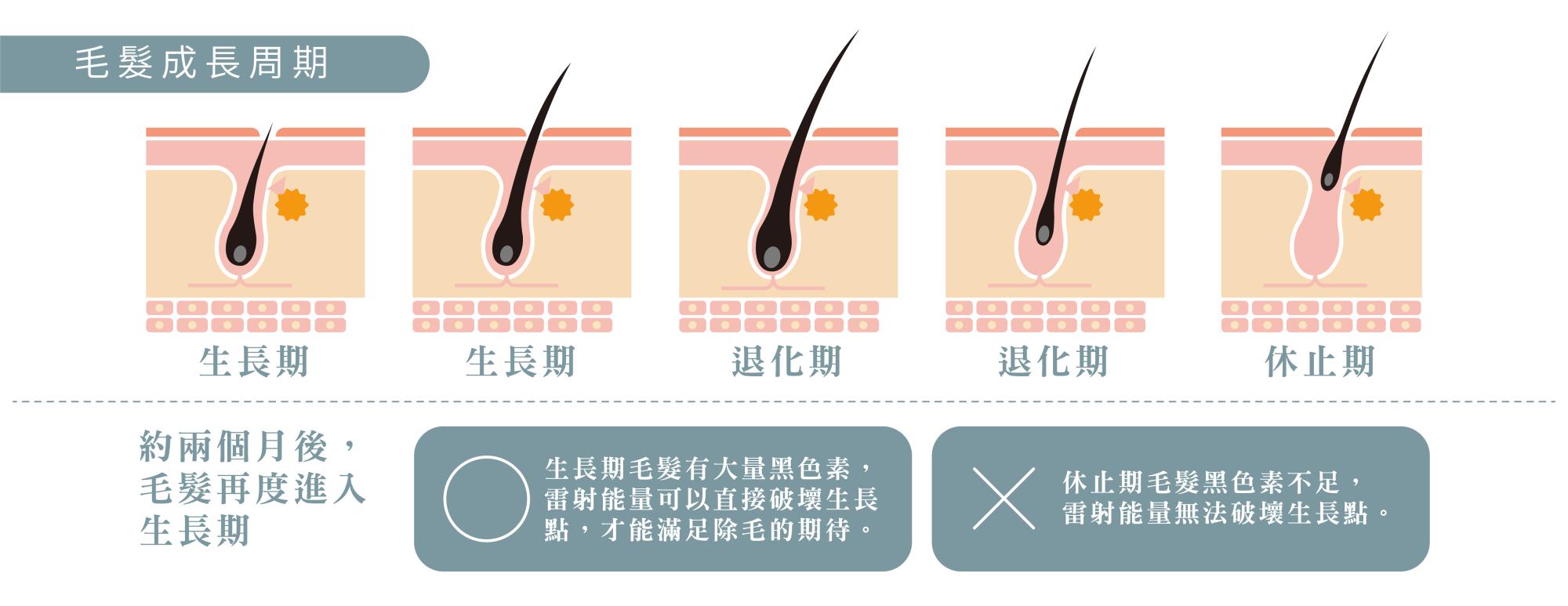 毛髮成長周期

生長期

生長期

退化期

退化期

休止期

約兩個月後，毛髮再度進入生長期

生長期毛髮有大量黑色素，雷射能量可以直接破壞生長點，才能滿足除毛的期待。

休止期毛髮黑色素不足，雷射能量無法破壞生長點。